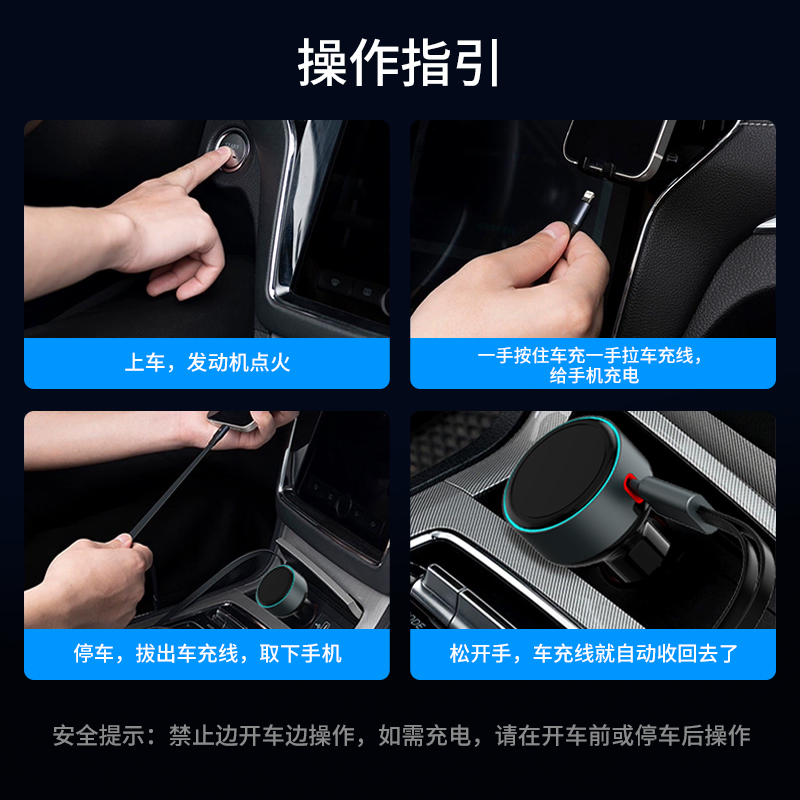 操作指引

上车，发动机点火

一手按住车充一手拉车充线，给手机充电

停车，拔出车充线，取下手机

松开手，车充线就自动收回去了

安全提示：禁止边开车边操作，如需充电，请在开车前或停车后操作